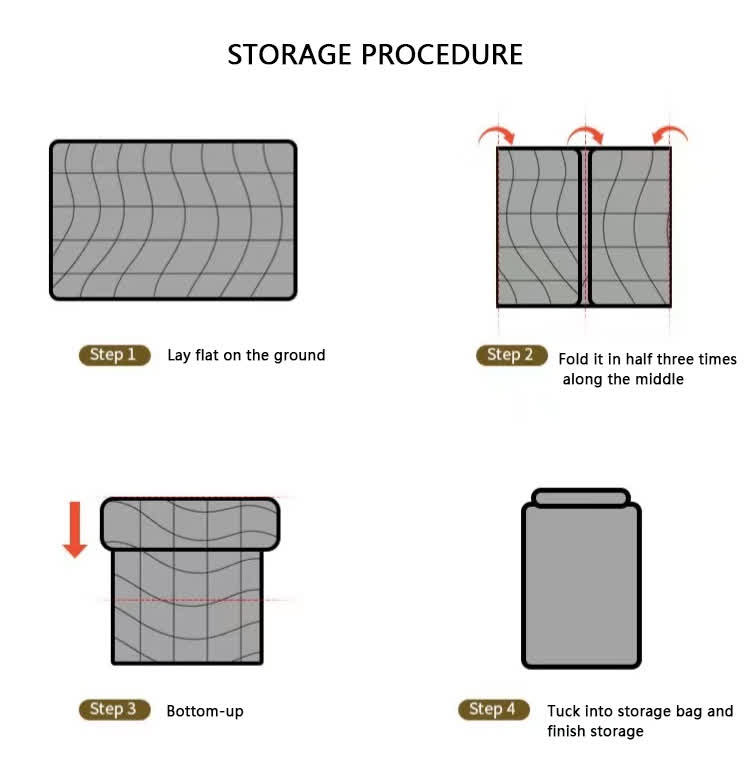 STORAGE PROCEDURE

Step 1 Lay flat on the ground

Step 2 Fold it in half three times along the middle

Step 3 Bottom-up

Step 4 Tuck into storage bag and finish storage