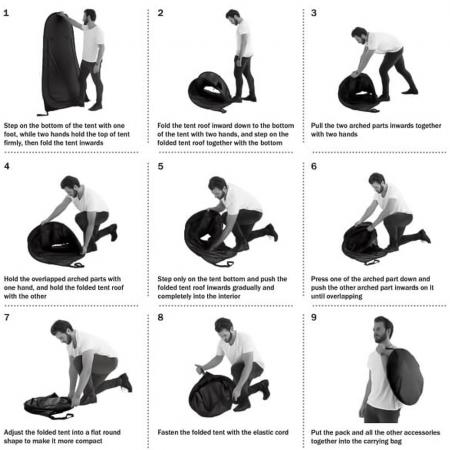 1

Step on the bottom of the tent with one foot, while two hands hold the top of tent firmly, then fold the tent inwards

2

Fold the tent roof inward down to the bottom of the tent with two hands, and step on the folded tent roof together with the bottom

3

Pull the two arched parts inwards together with two hands

4

Hold the overlapped arched parts with one hand, and hold the folded tent roof with the other

5

Step only on the tent bottom and push the folded tent roof inwards gradually and completely into the interior

6

Press one of the arched part down and push the other arched part inwards on it until overlapping

7

Adjust the folded tent into a flat round shape to make it more compact

8

Fasten the folded tent with the elastic cord

9

Put the pack and all the other accessories together into the carrying bag