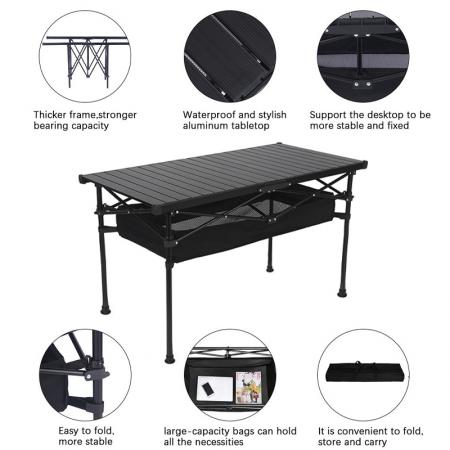 Thicker frame,stronger bearing capacity

Waterproof and stylish aluminum tabletop

Support the desktop to be more stable and fixed

Easy to fold, more stable

large-capacity bags can hold all the necessities

It is convenient to fold, store and carry